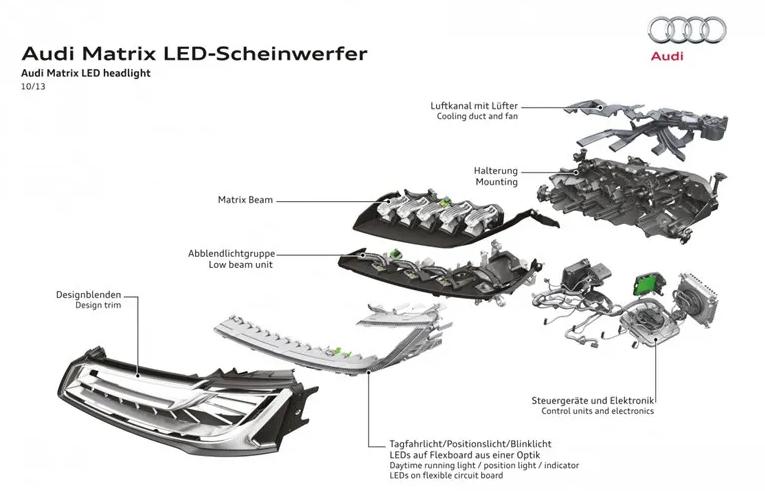 Audi Matrix LED-Scheinwerfer
Audi Matrix LED headlight
10/13

Audi

Luftkanal mit Lüfter
Cooling duct and fan

Halterung
Mounting

Matrix Beam

Abblendlichtgruppe
Low beam unit

Designblenden
Design trim

Steuergeräte und Elektronik
Control units and electronics

Tagfahrlicht/Positionslicht/Blinklicht
LEDs auf Flexboard aus einer Optik
Daytime running light / position light / indicator
LEDs on flexible circuit board