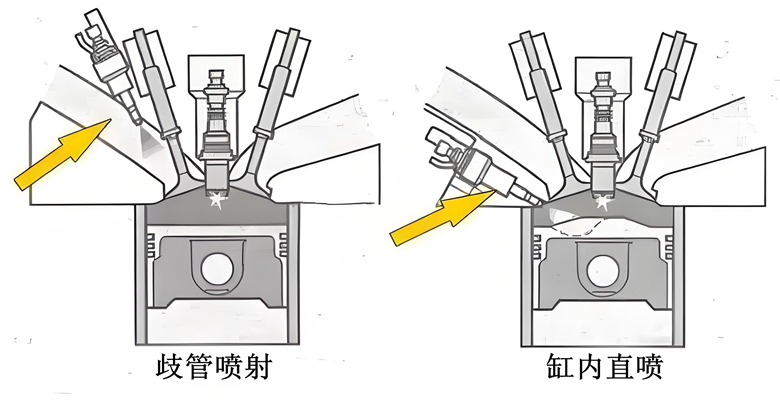 歧管喷射

缸内直喷