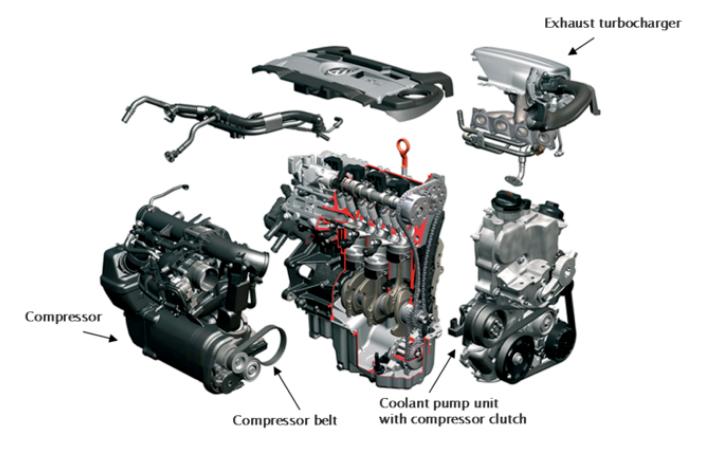 Exhaust turbocharger

Compressor

Compressor belt

Coolant pump unit
with compressor clutch