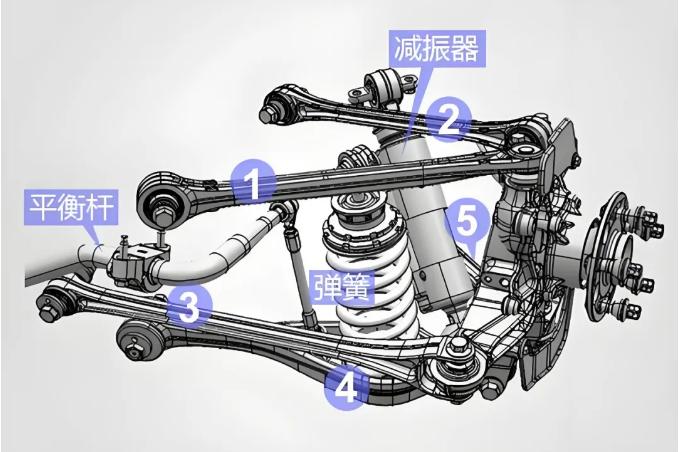 减振器
2
1
平衡杆
5
弹簧
3
4