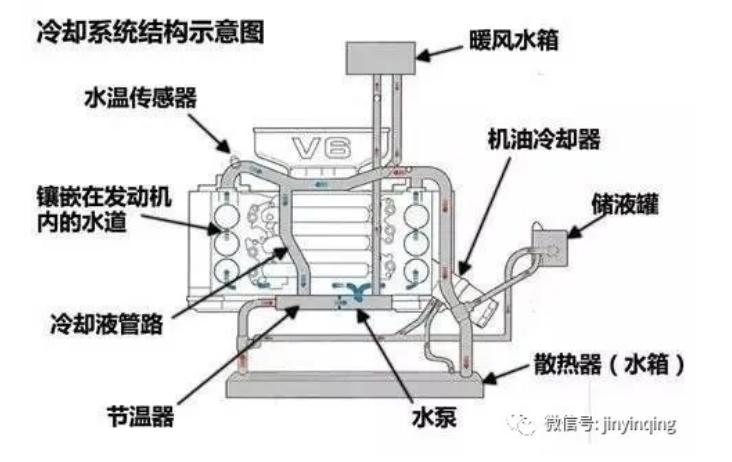 冷却系统结构示意图

暖风水箱

水温传感器

V6

机油冷却器

镶嵌在发动机内的水道

储液罐

冷却液管路

散热器（水箱）

节温器

水泵

微信号: jinyinqing