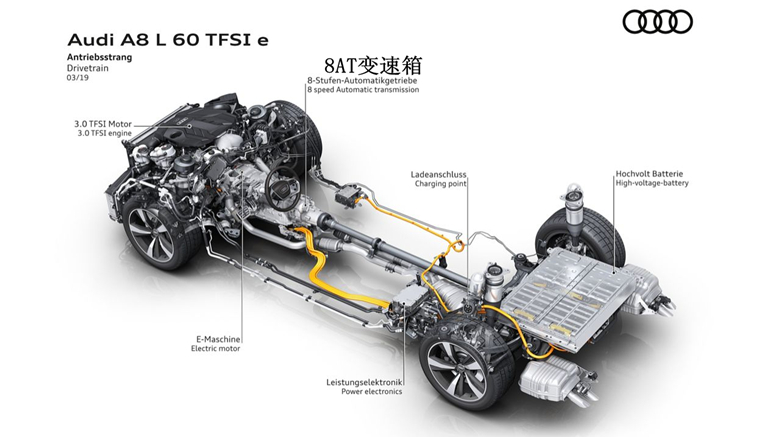 Audi A8 L 60 TFSI e
Antriebsstrang
Drivetrain
03/19

8AT变速箱
8-Stufen-Automatikgetriebe
8 speed Automatic transmission

3.0 TFSI Motor
3.0 TFSI engine

Ladeanschluss
Charging point

Hochvolt Batterie
High-voltage-battery

E-Maschine
Electric motor

Leistungselektronik
Power electronics