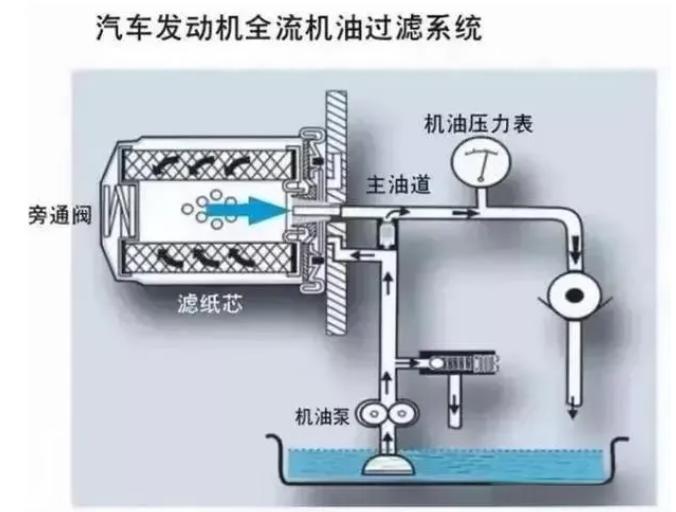 汽车发动机全流机油过滤系统

机油压力表

主油道

旁通阀

滤纸芯

机油泵